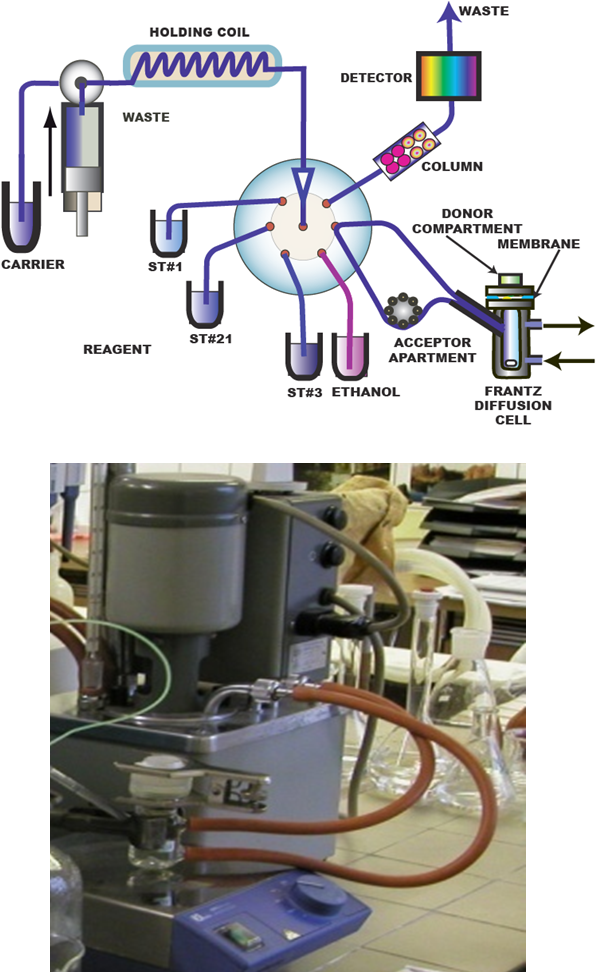 HOLDING COIL

WASTE

WASTE

DETECTOR

COLUMN

CARRIER

ST#1

ST#21

REAGENT

ST#3

ETHANOL

DONOR COMPARTMENT

MEMBRANE

ACCEPTOR APARTMENT

FRANTZ DIFFUSION CELL